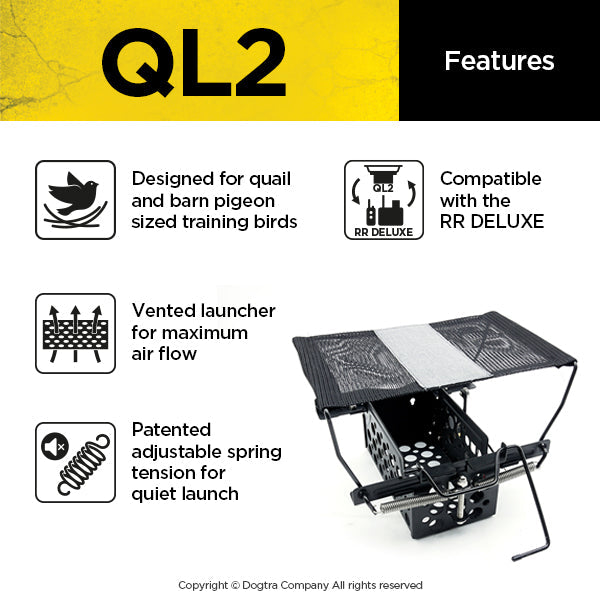 QL2

Features

Designed for quail and barn pigeon sized training birds

QL2
RR DELUXE

Compatible with the RR DELUXE

Vented launcher for maximum air flow

Patented adjustable spring tension for quiet launch

Copyright © Dogtra Company All rights reserved